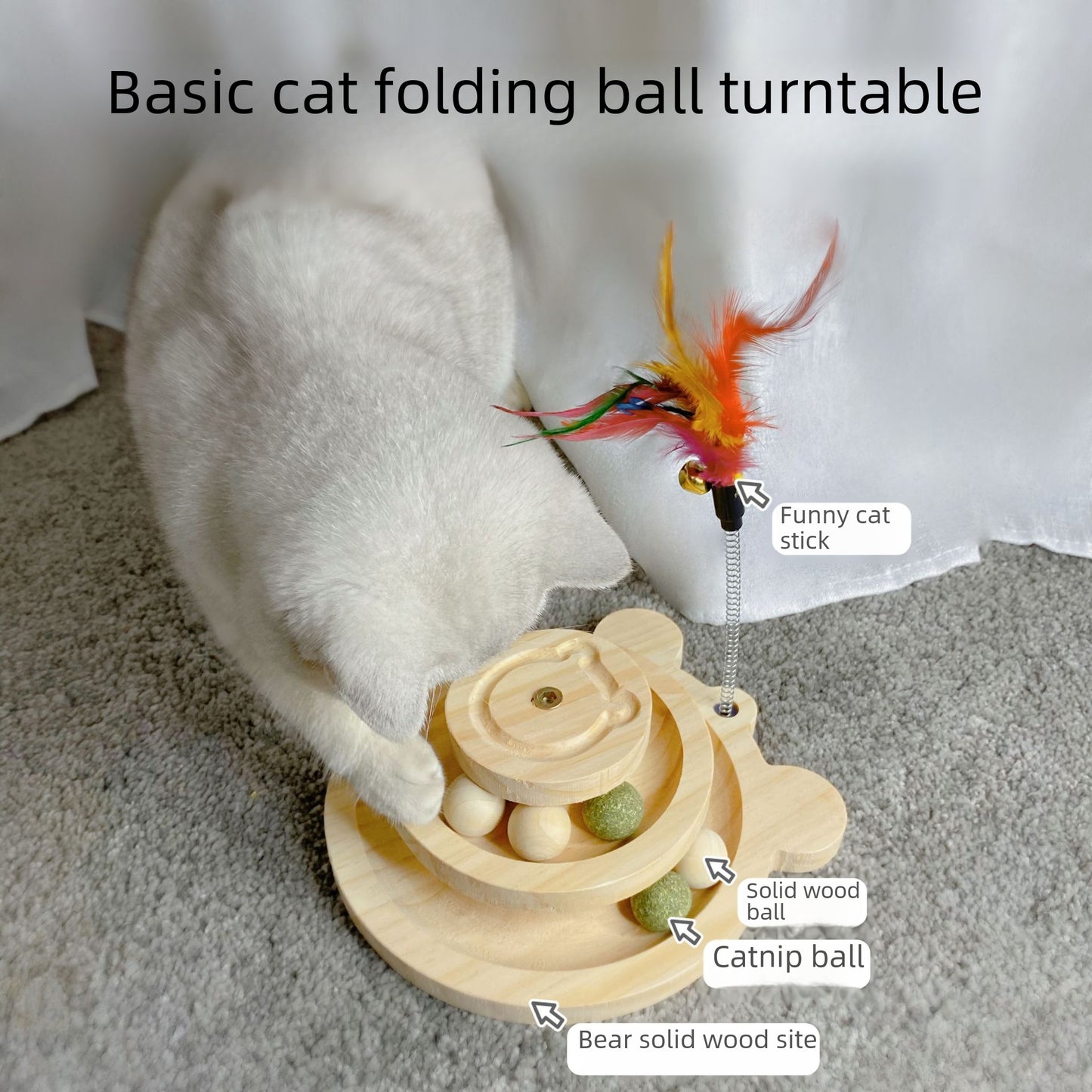 Basic cat folding ball turntable

Funny cat stick

Solid wood ball

Catnip ball

Bear solid wood site