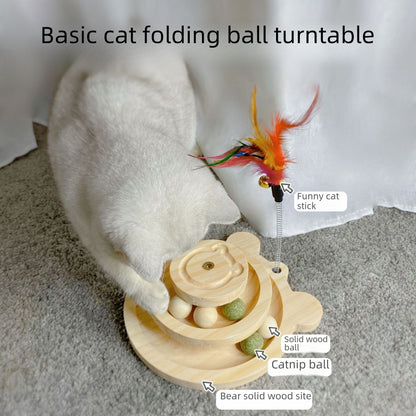 Basic cat folding ball turntable

Funny cat stick

Solid wood ball

Catnip ball

Bear solid wood site